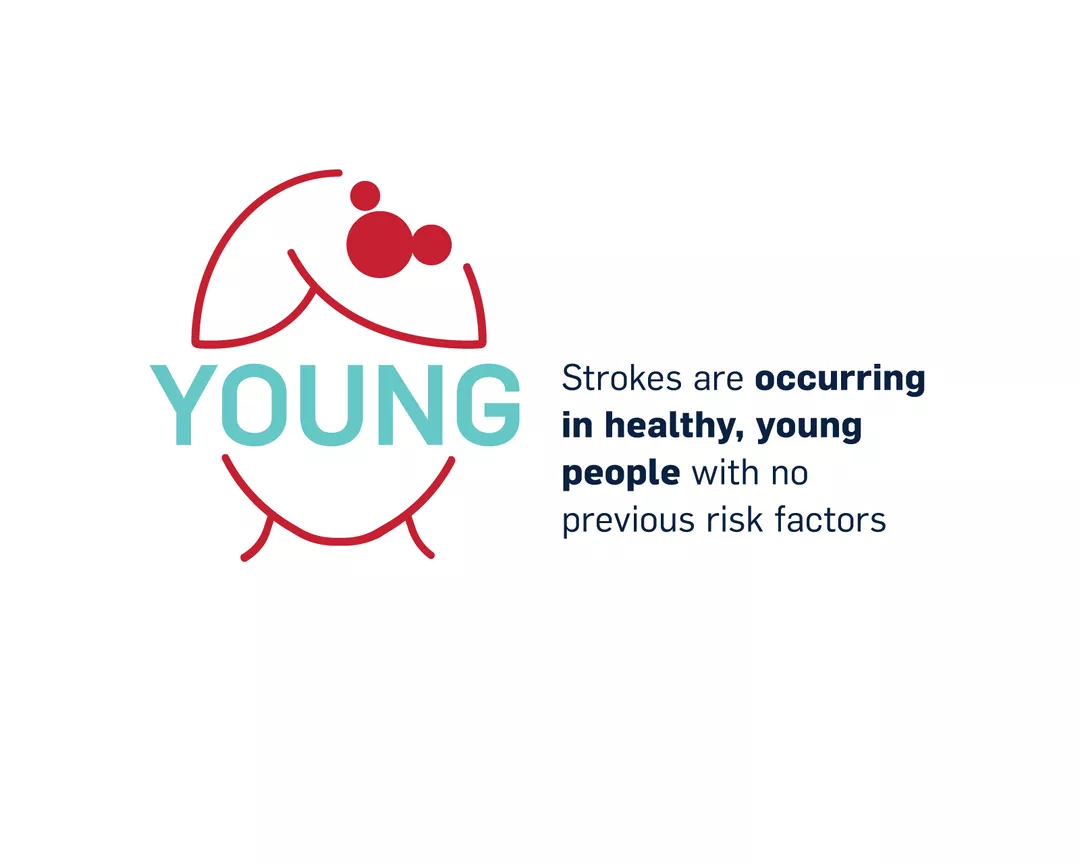 YOUNG

Strokes are occurring in healthy, young people with no previous risk factors