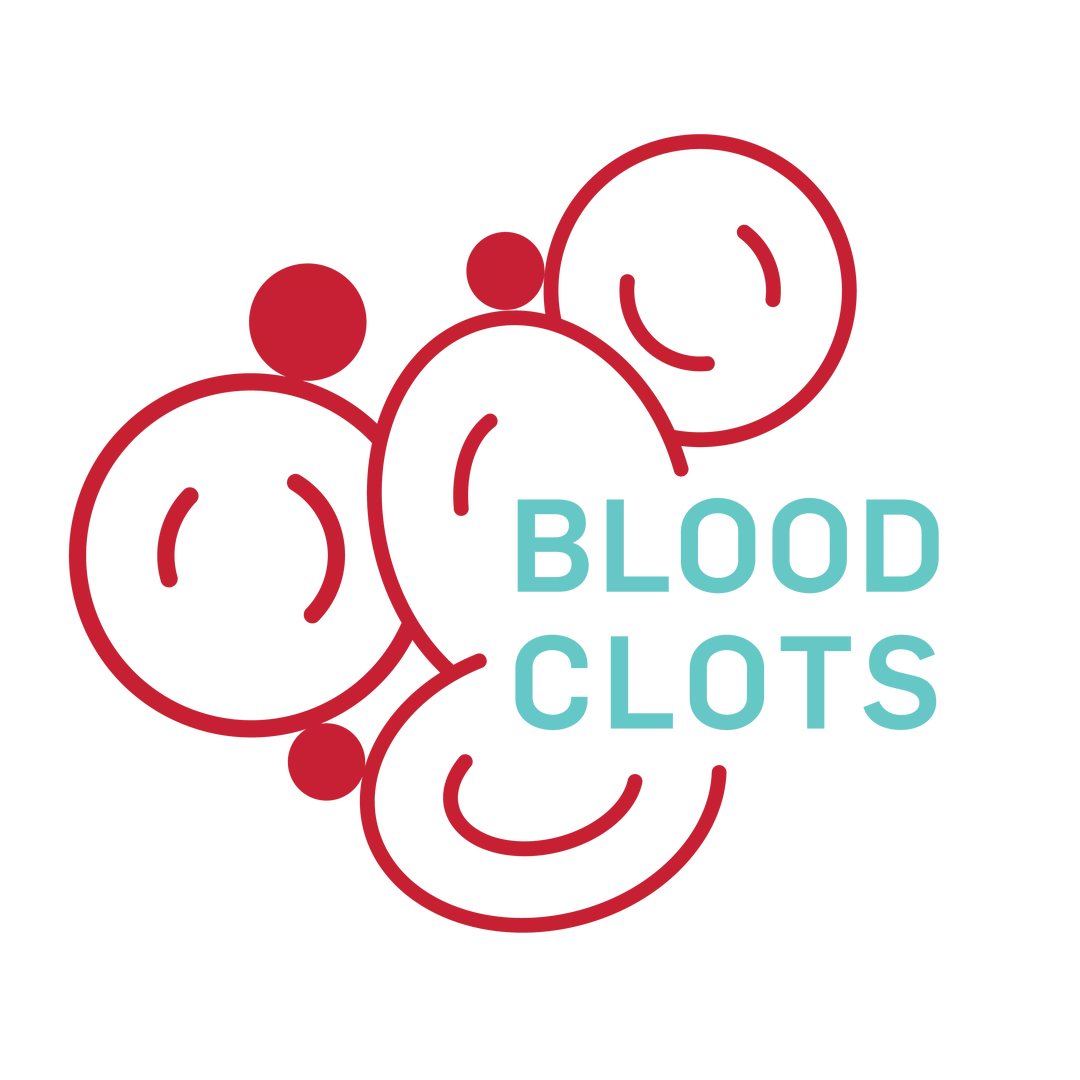 BLOOD
CLOTS